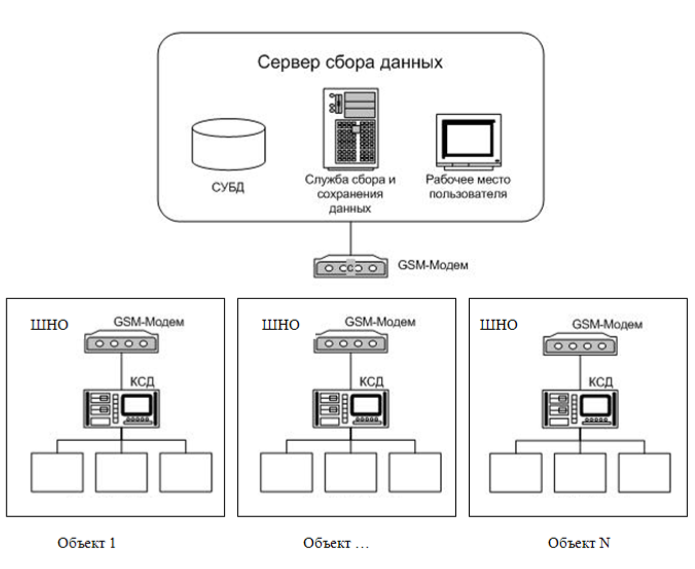 Сервер сбора данных

СУБД

Служба сбора и сохранения данных

Рабочее место пользователя

GSM-Модем

ШНО

GSM-Модем

КСД

ШНО

GSM-Модем

КСД

ШНО

GSM-Модем

КСД

Объект 1

Объект …

Объект N